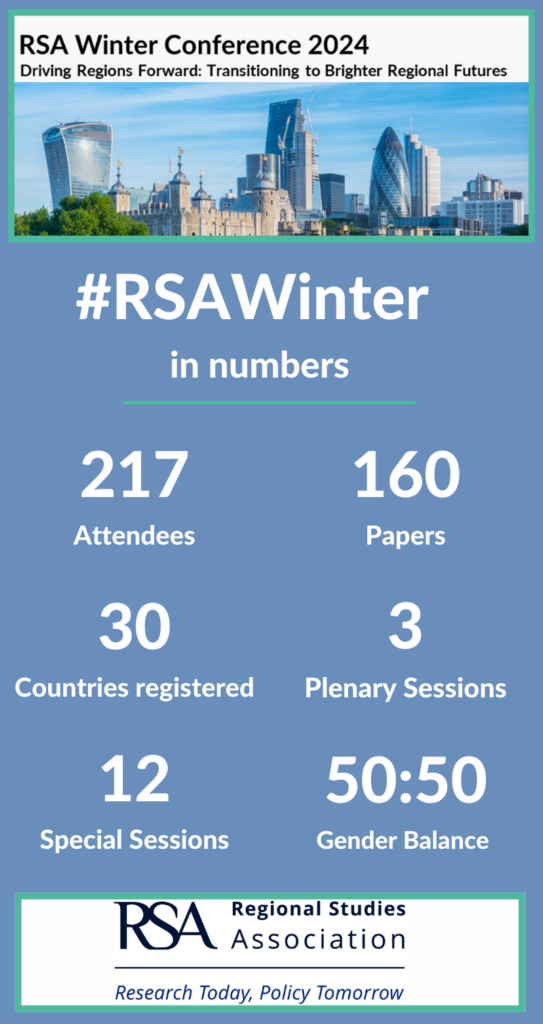 RSA Winter Conference 2024
Driving Regions Forward: Transitioning to Brighter Regional Futures

#RSAWinter
in numbers

217
Attendees

160
Papers

30
Countries registered

3
Plenary Sessions

12
Special Sessions

50:50
Gender Balance

RSA Regional Studies Association
Research Today, Policy Tomorrow