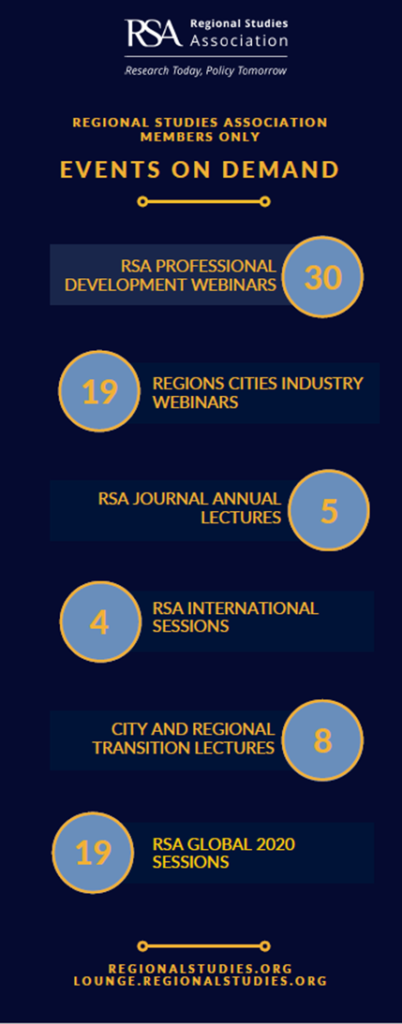 RSA Regional Studies Association

Research Today, Policy Tomorrow

REGIONAL STUDIES ASSOCIATION MEMBERS ONLY

EVENTS ON DEMAND

RSA PROFESSIONAL DEVELOPMENT WEBINARS 30

19 REGIONS CITIES INDUSTRY WEBINARS

RSA JOURNAL ANNUAL LECTURES 5

4 RSA INTERNATIONAL SESSIONS

CITY AND REGIONAL TRANSITION LECTURES 8

19 RSA GLOBAL 2020 SESSIONS

REGIONALSTUDIES.ORG
LOUNGE.REGIONALSTUDIES.ORG